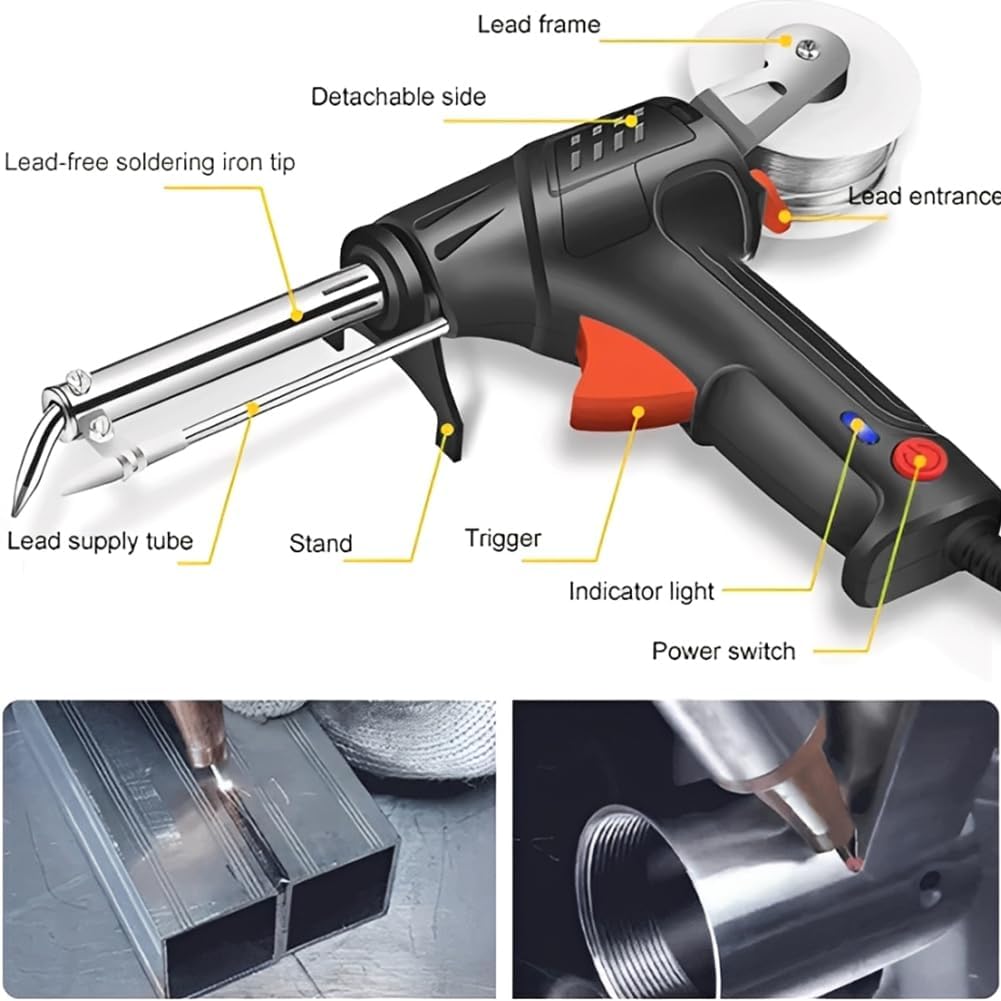 Lead frame

Detachable side

Lead-free soldering iron tip

Lead entrance

Lead supply tube

Stand

Trigger

Indicator light

Power switch