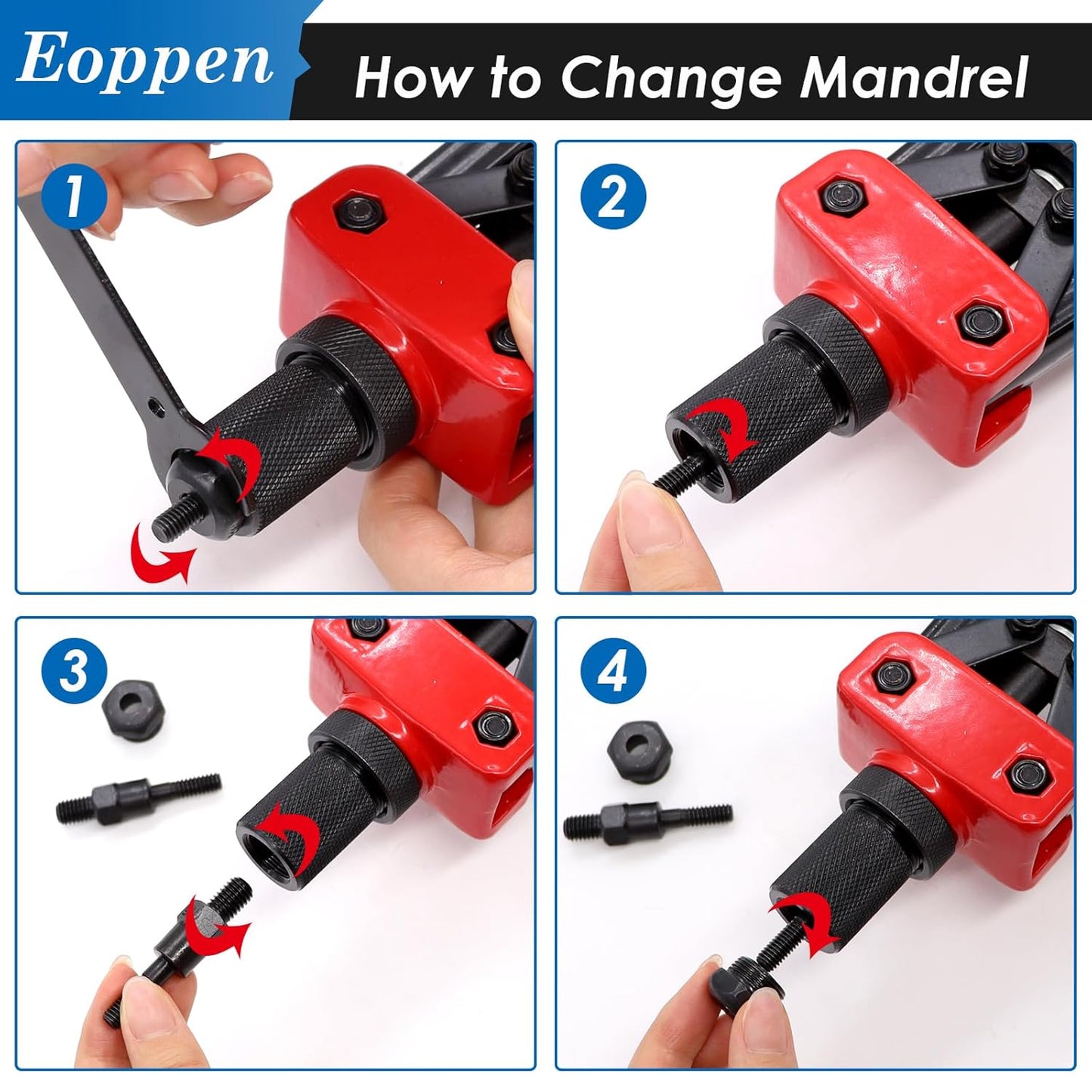 Eoppen

How to Change Mandrel

1

2

3

4