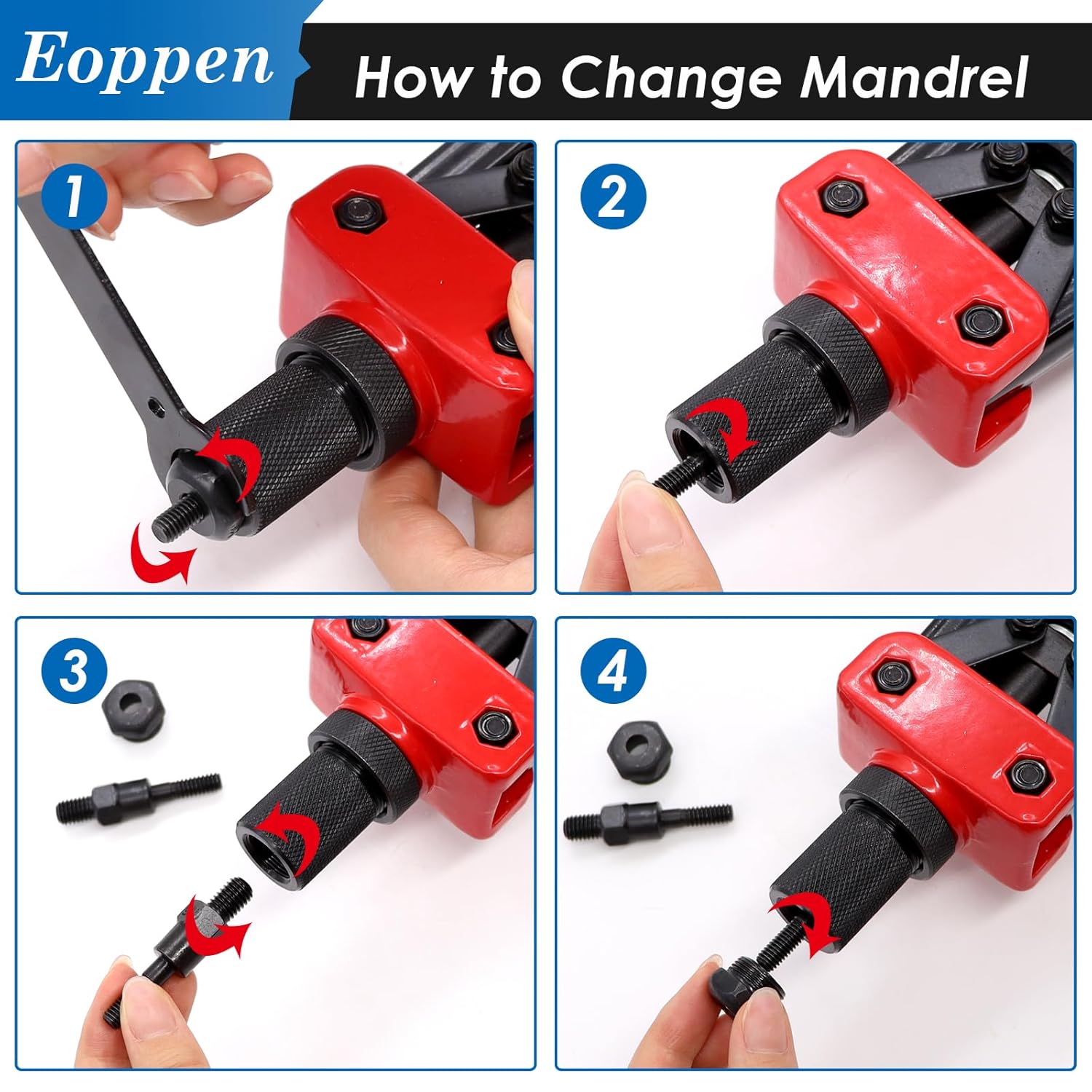 Eoppen
How to Change Mandrel

1

2

3

4