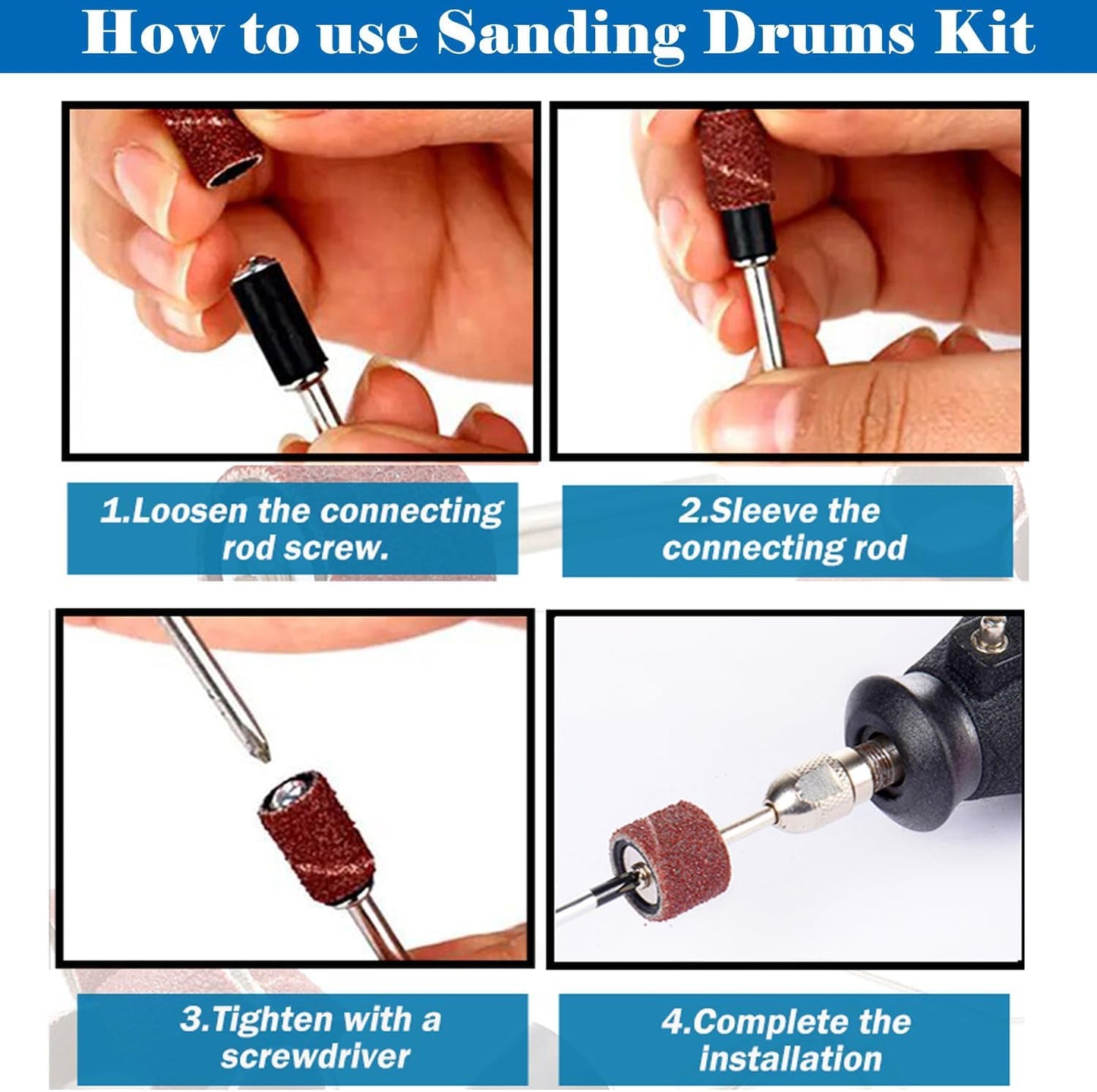 How to use Sanding Drums Kit

1.Loosen the connecting rod screw.

2.Sleeve the connecting rod

3.Tighten with a screwdriver

4.Complete the installation