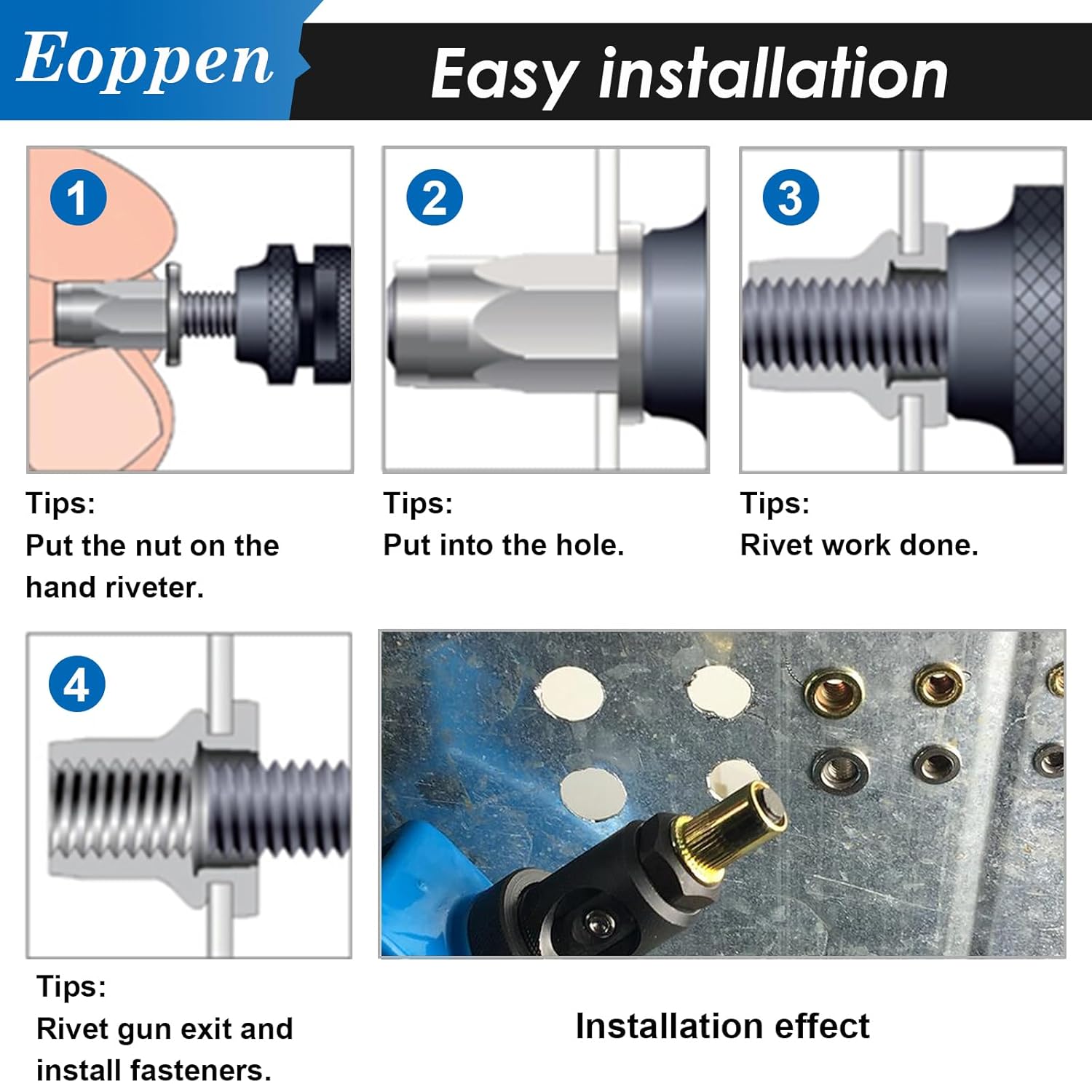 Eoppen

Easy installation

1

Tips:
Put the nut on the hand riveter.

2

Tips:
Put into the hole.

3

Tips:
Rivet work done.

4

Tips:
Rivet gun exit and install fasteners.

Installation effect