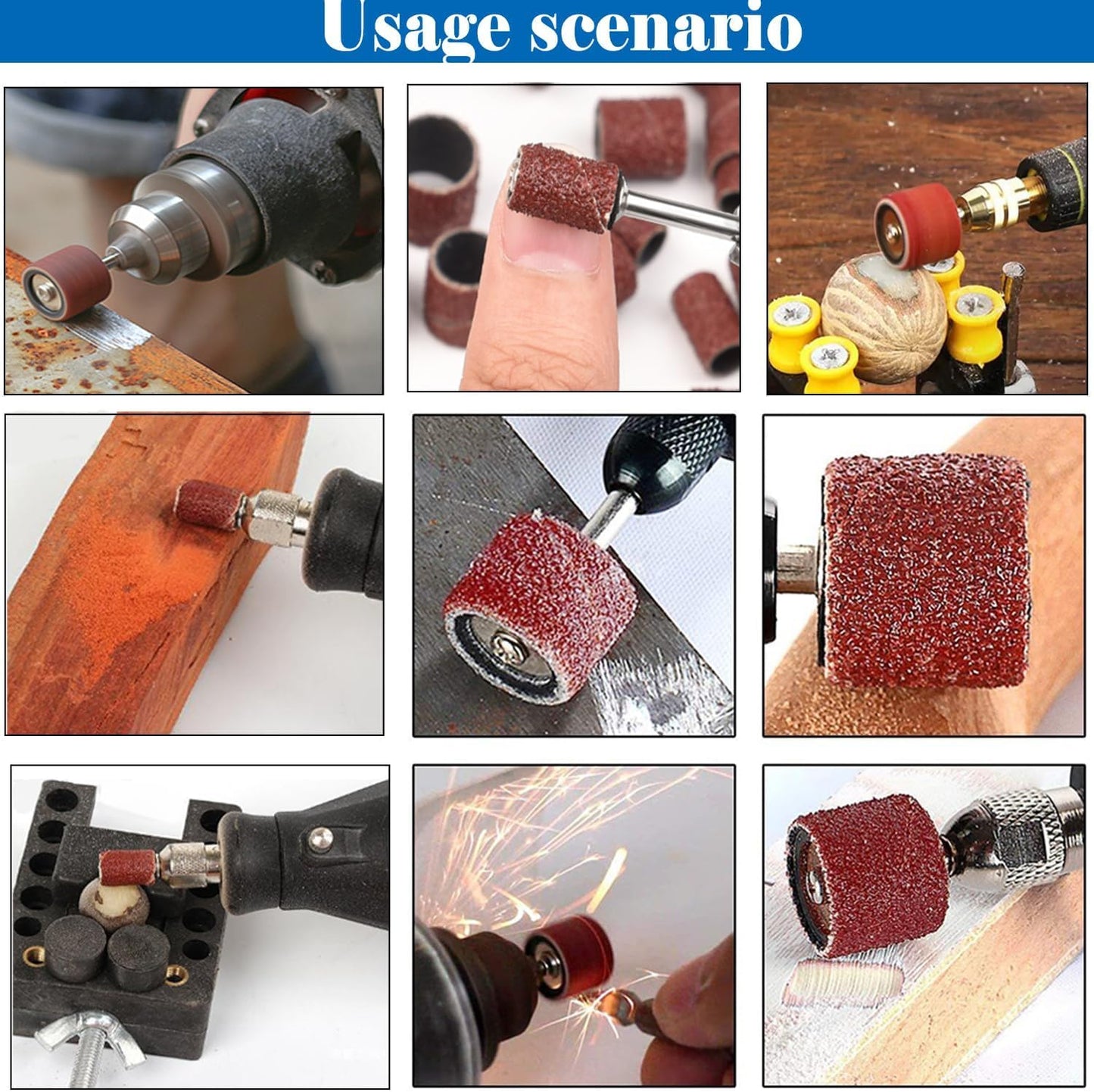 Usage scenario